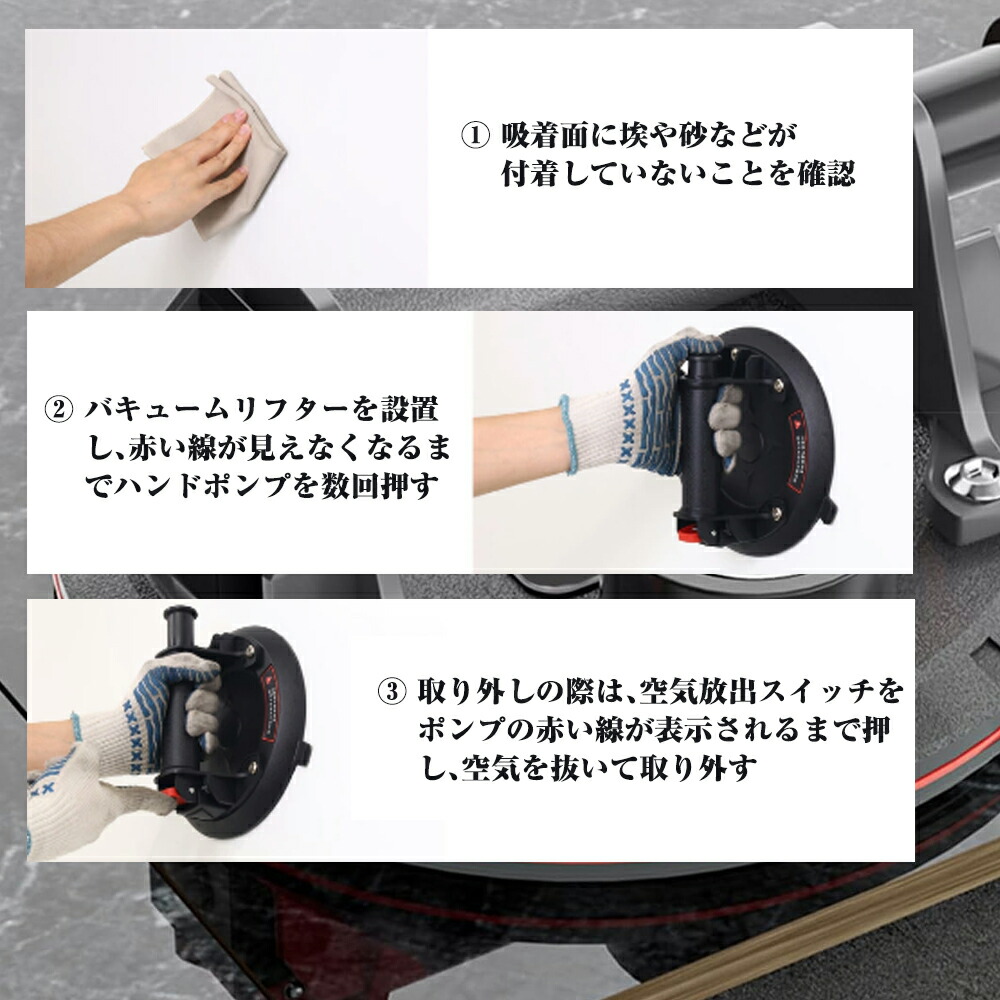 ① 吸着面に埃や砂などが付着していないことを確認

② バキュームリフターを設置し､赤い線が見えなくなるまでハンドポンプを数回押す

③ 取り外しの際は､空気放出スイッチをポンプの赤い線が表示されるまで押し､空気を抜いて取り外す