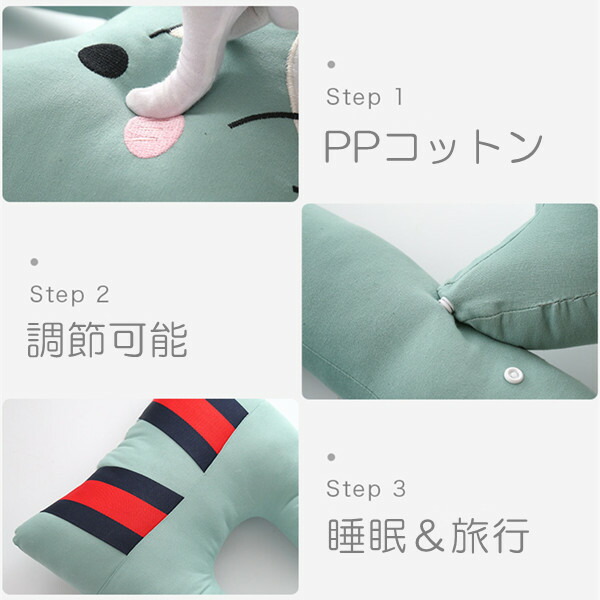 Step 1
PPコットン

Step 2
調節可能

Step 3
睡眠＆旅行