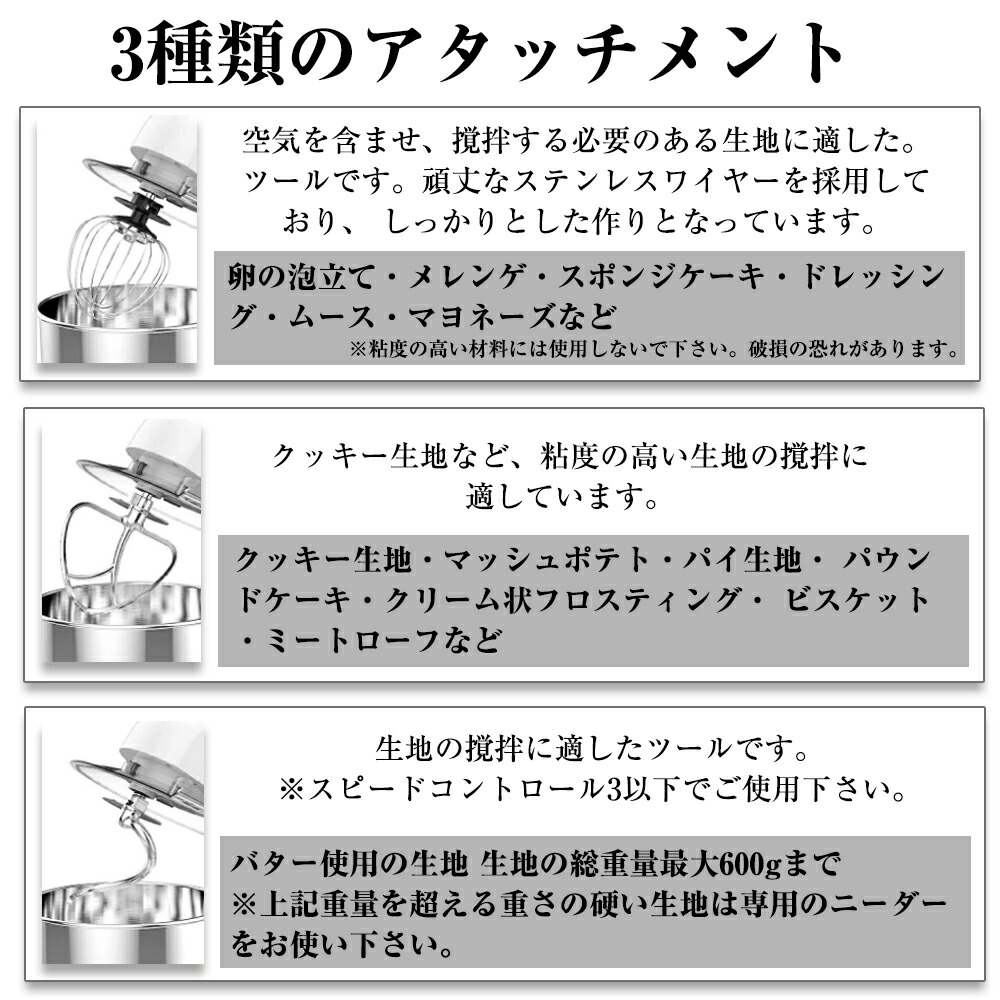 3種類のアタッチメント

空気を含ませ、撹拌する必要のある生地に適した。ツールです。頑丈なステンレスワイヤーを採用しており、 しっかりとした作りとなっています。

卵の泡立て・メレンゲ・スポンジケーキ・ドレッシング・ムース・マヨネーズなど
※粘度の高い材料には使用しないで下さい。破損の恐れがあります。

クッキー生地など、粘度の高い生地の撹拌に適しています。

クッキー生地・マッシュポテト・パイ生地・ パウンドケーキ・クリーム状フロスティング・ ビスケット・ミートローフなど

生地の撹拌に適したツールです。
※スピードコントロール3以下でご使用下さい。

バター使用の生地 生地の総重量最大600gまで
※上記重量を超える重さの硬い生地は専用のニーダーをお使い下さい。